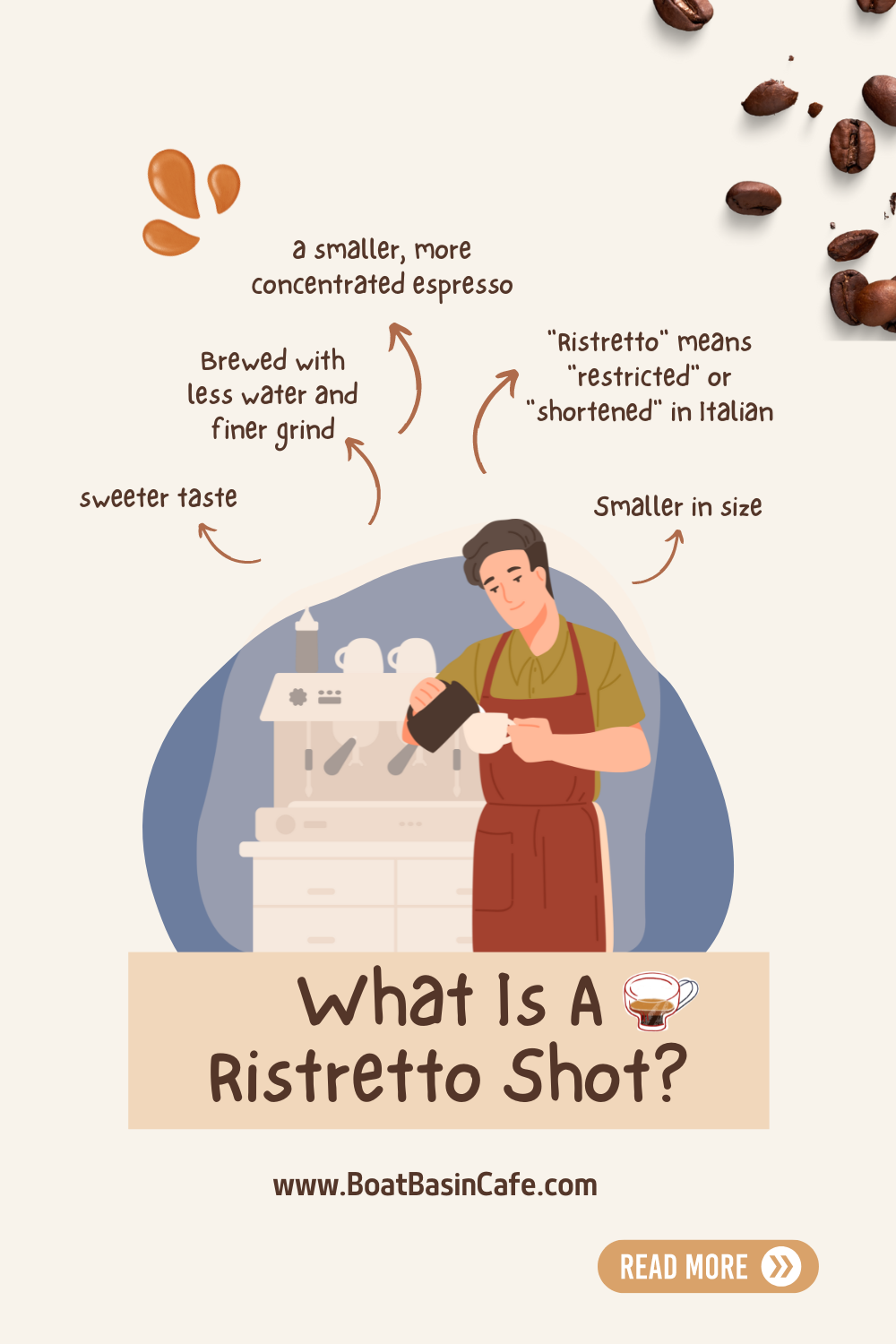 a smaller, more concentrated espresso

Brewed with less water and finer grind

"Ristretto" means "restricted" or "shortened" in Italian

sweeter taste

Smaller in size

What Is A Ristretto Shot?

www.BoatBasinCafe.com

READ MORE