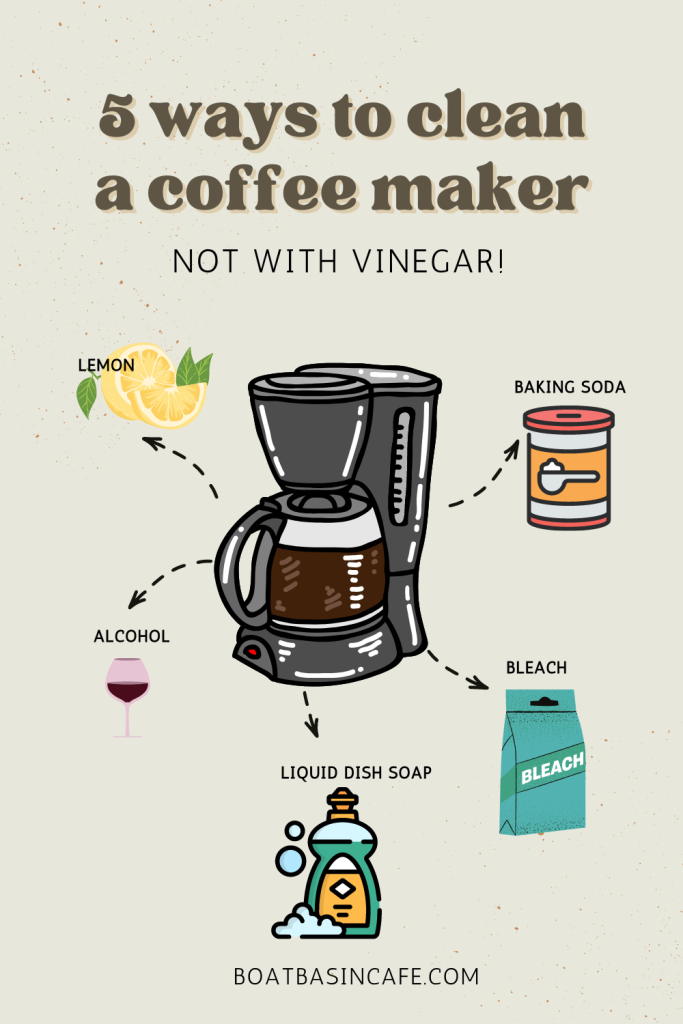 5 ways to clean a coffee maker

NOT WITH VINEGAR!

LEMON

BAKING SODA

ALCOHOL

BLEACH

BLEACH

LIQUID DISH SOAP

BOATBASINCAFE.COM